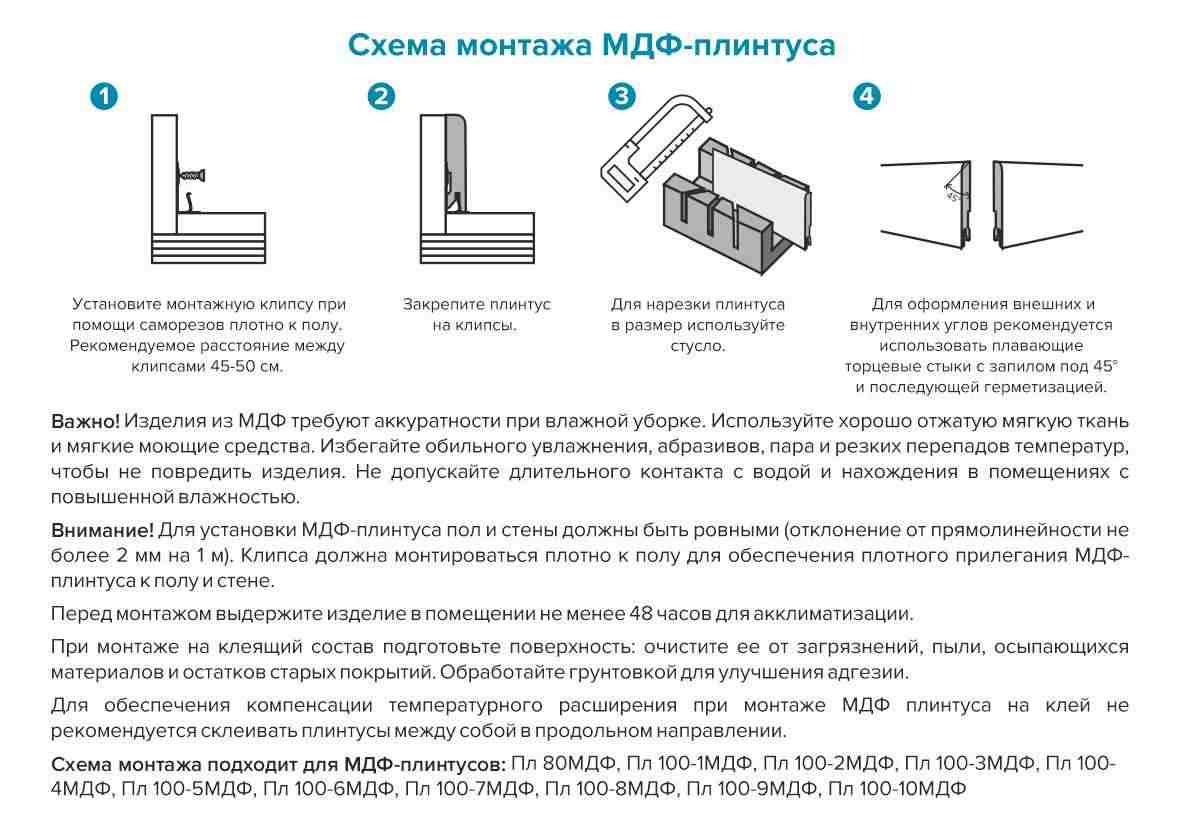 Схема монтажа МДФ-плинтуса

1

Установите монтажную клипсу при помощи саморезов плотно к полу. Рекомендуемое расстояние между клипсами 45-50 см.

2

Закрепите плинтус на клипсы.

3

Для нарезки плинтуса в размер используйте стусло.

4

45°

Для оформления внешних и внутренних углов рекомендуется использовать плавающие торцевые стыки с запилом под 45° и последующей герметизацией.

Важно! Изделия из МДФ требуют аккуратности при влажной уборке. Используйте хорошо отжатую мягкую ткань и мягкие моющие средства. Избегайте обильного увлажнения, абразивов, пара и резких перепадов температур, чтобы не повредить изделия. Не допускайте длительного контакта с водой и нахождения в помещениях с повышенной влажностью.

Внимание! Для установки МДФ-плинтуса пол и стены должны быть ровными (отклонение от прямолинейности не более 2 мм на 1 м). Клипса должна монтироваться плотно к полу для обеспечения плотного прилегания МДФ-плинтуса к полу и стене.

Перед монтажом выдержите изделие в помещении не менее 48 часов для акклиматизации.

При монтаже на клеящий состав подготовьте поверхность: очистите ее от загрязнений, пыли, осыпающихся материалов и остатков старых покрытий. Обработайте грунтовкой для улучшения адгезии.

Для обеспечения компенсации температурного расширения при монтаже МДФ плинтуса на клей не рекомендуется склеивать плинтусы между собой в продольном направлении.

Схема монтажа подходит для МДФ-плинтусов: Пл 80МДФ, Пл 100-1МДФ, Пл 100-2МДФ, Пл 100-3МДФ, Пл 100-4МДФ, Пл 100-5МДФ, Пл 100-6МДФ, Пл 100-7МДФ, Пл 100-8МДФ, Пл 100-9МДФ, Пл 100-10МДФ